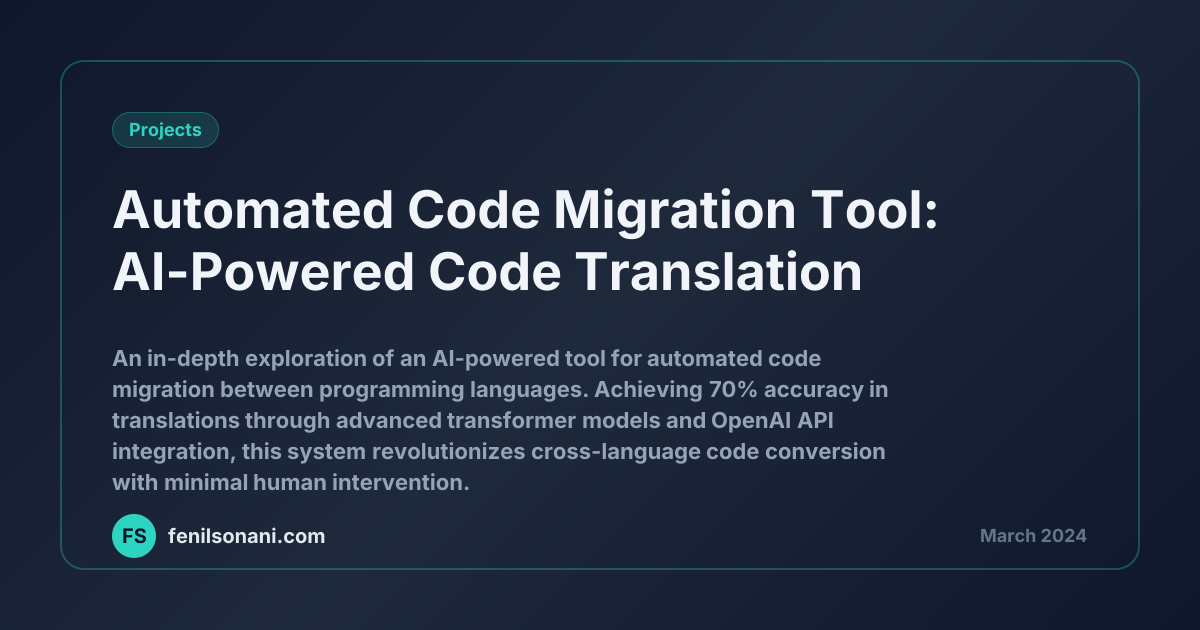 Projects

Automated Code Migration Tool: AI-Powered Code Translation

An in-depth exploration of an AI-powered tool for automated code migration between programming languages. Achieving 70% accuracy in translations through advanced transformer models and OpenAI API integration, this system revolutionizes cross-language code conversion with minimal human intervention.

FS fenilsonani.com

March 2024